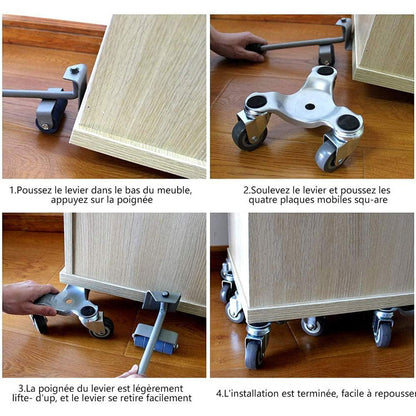 1.Poussez le levier dans le bas du meuble, appuyez sur la poignée

2.Soulevez le levier et poussez les quatre plaques mobiles squ-are

3.La poignée du levier est légèrement lifte- d'up, et le levier se retire facilement

4.L'installation est terminée, facile à repousser