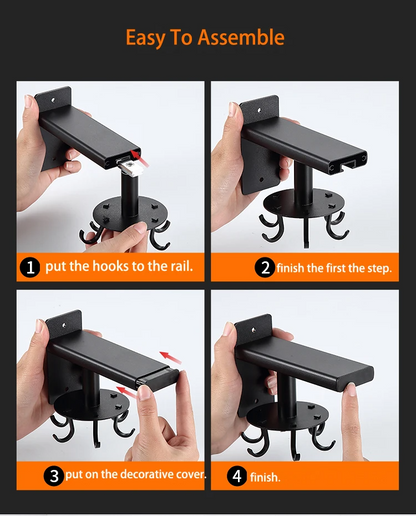 Easy To Assemble

1 put the hooks to the rail.

2 finish the first the step.

3 put on the decorative cover.

4 finish.