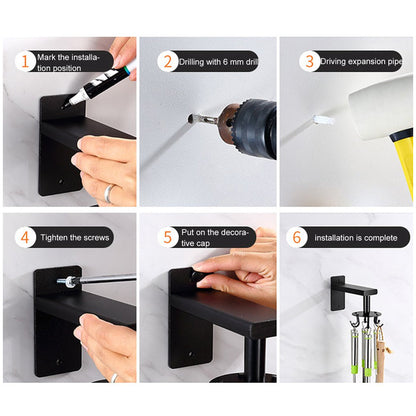 1 Mark the installation position

2 Drilling with 6 mm drill

3 Driving expansion pipe

4 Tighten the screws

5 Put on the decorative cap

6 installation is complete